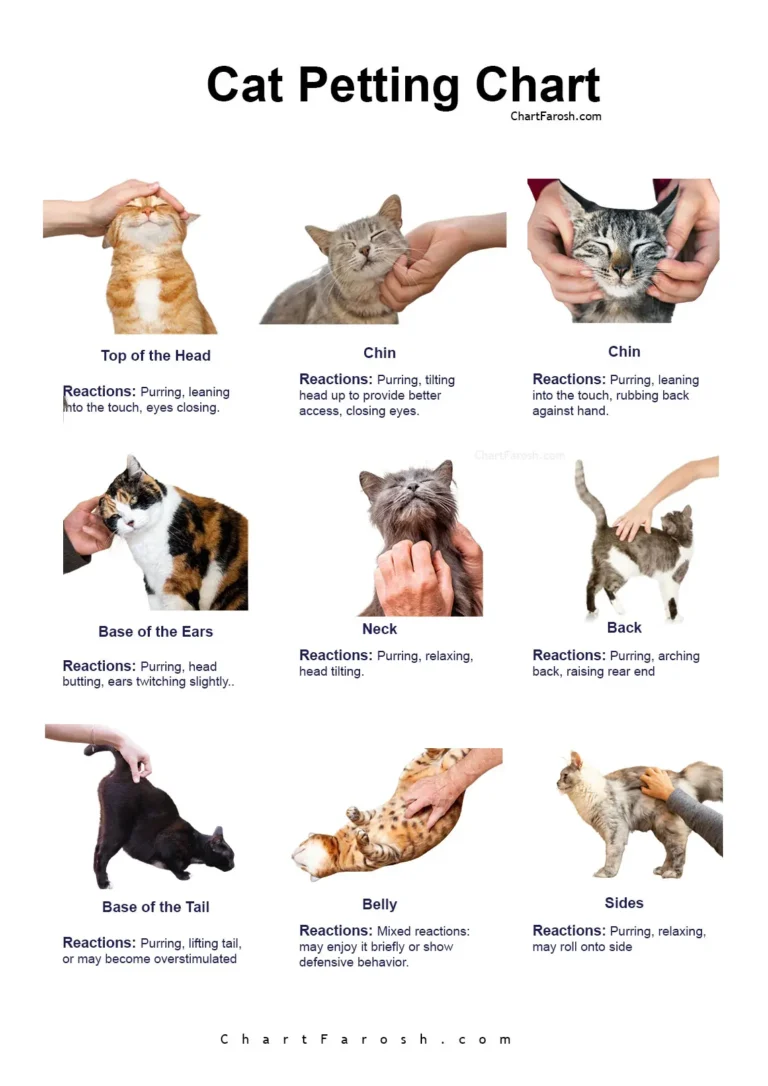 Cat Petting Chart
ChartFarosh.com

Top of the Head

Reactions: Purring, leaning into the touch, eyes closing.

Chin

Reactions: Purring, tilting head up to provide better access, closing eyes.

Chin

Reactions: Purring, leaning into the touch, rubbing back against hand.

ChartFarosh.com

Base of the Ears

Reactions: Purring, head butting, ears twitching slightly..

Neck

Reactions: Purring, relaxing, head tilting.

Back

Reactions: Purring, arching back, raising rear end

Base of the Tail

Reactions: Purring, lifting tail, or may become overstimulated

Belly

Reactions: Mixed reactions: may enjoy it briefly or show defensive behavior.

Sides

Reactions: Purring, relaxing, may roll onto side

ChartFarosh.com